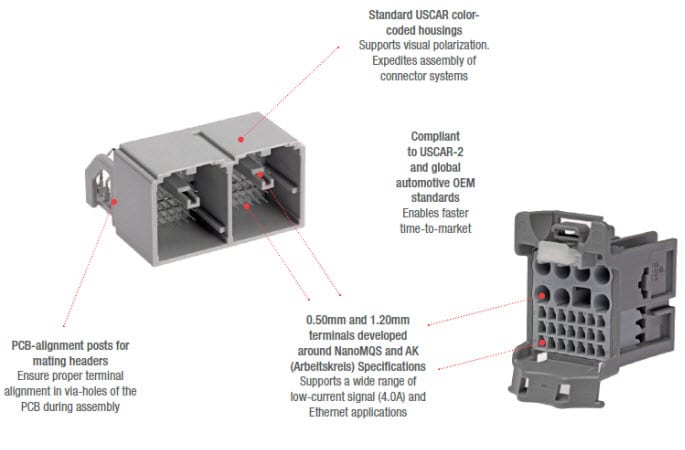 Standard USCAR color-coded housings
Supports visual polarization. Expedites assembly of connector systems

Compliant to USCAR-2 and global automotive OEM standards
Enables faster time-to-market

PCB-alignment posts for mating headers
Ensure proper terminal alignment in via-holes of the PCB during assembly

0.50mm and 1.20mm terminals developed around NanoMQS and AK (Arbeitskreis) Specifications
Supports a wide range of low-current signal (4.0A) and Ethernet applications