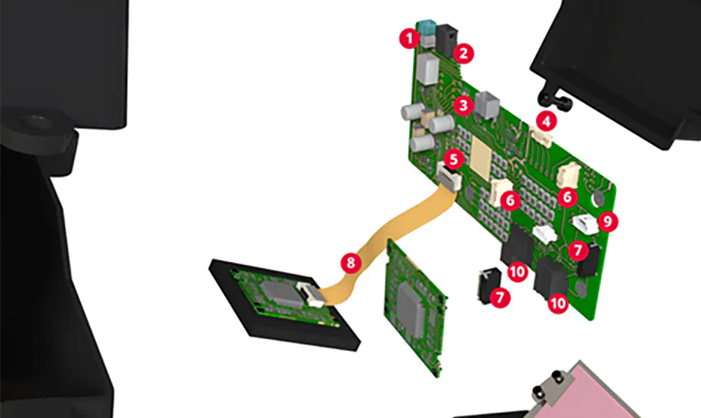 1
2
3
4
5
6
6
9
7
8
10
7
10