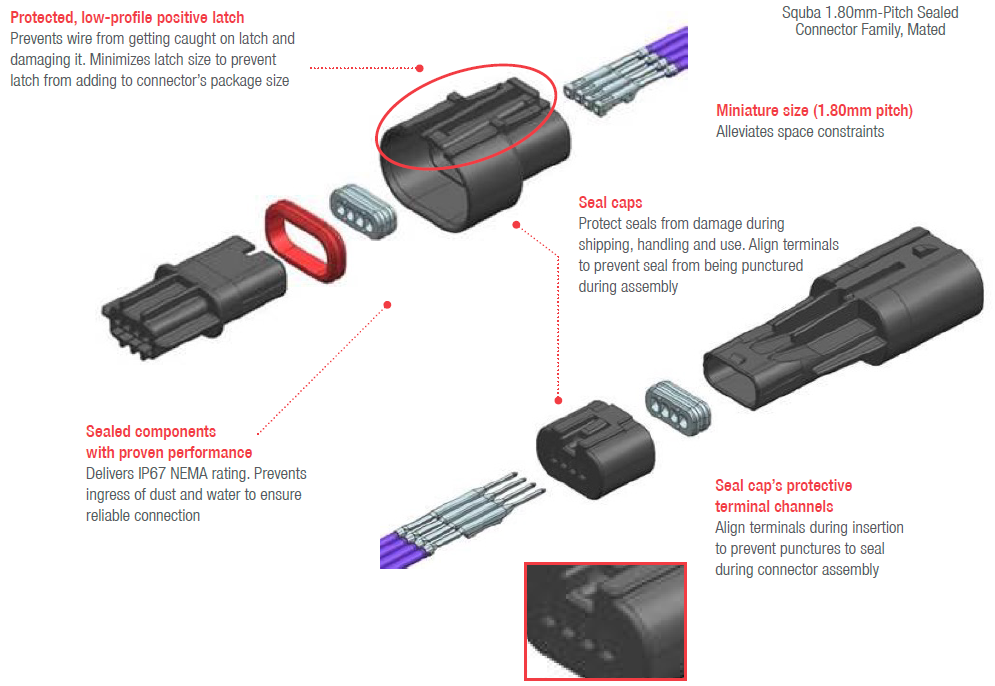 Protected, low-profile positive latch
Prevents wire from getting caught on latch and damaging it. Minimizes latch size to prevent latch from adding to connector's package size

Squba 1.80mm-Pitch Sealed Connector Family, Mated

Miniature size (1.80mm pitch)
Alleviates space constraints

Seal caps
Protect seals from damage during shipping, handling and use. Align terminals to prevent seal from being punctured during assembly

Sealed components with proven performance
Delivers IP67 NEMA rating. Prevents ingress of dust and water to ensure reliable connection

Seal cap's protective terminal channels
Align terminals during insertion to prevent punctures to seal during connector assembly