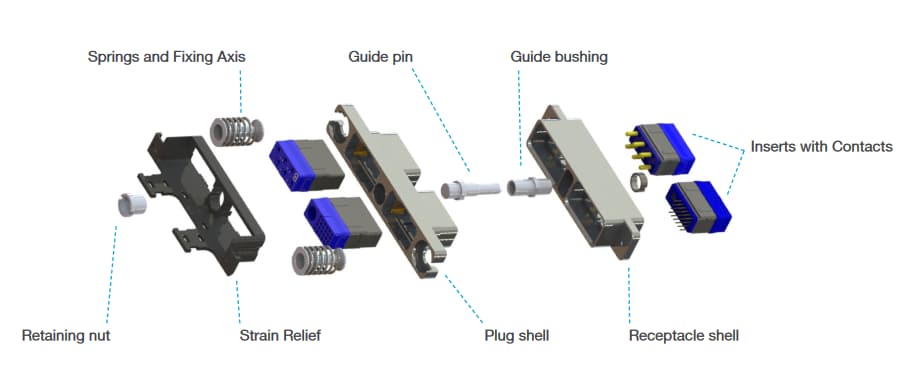 Springs and Fixing Axis

Guide pin

Guide bushing

Inserts with Contacts

Retaining nut

Strain Relief

Plug shell

Receptacle shell