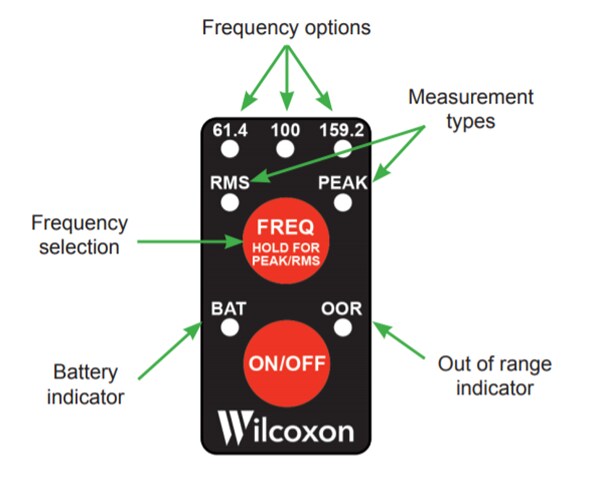 Frequency options

Measurement types

61.4 100 159.2

RMS PEAK

Frequency selection

FREQ
HOLD FOR PEAK/RMS

BAT OOR

Battery indicator

ON/OFF

Out of range indicator

Wilcoxon