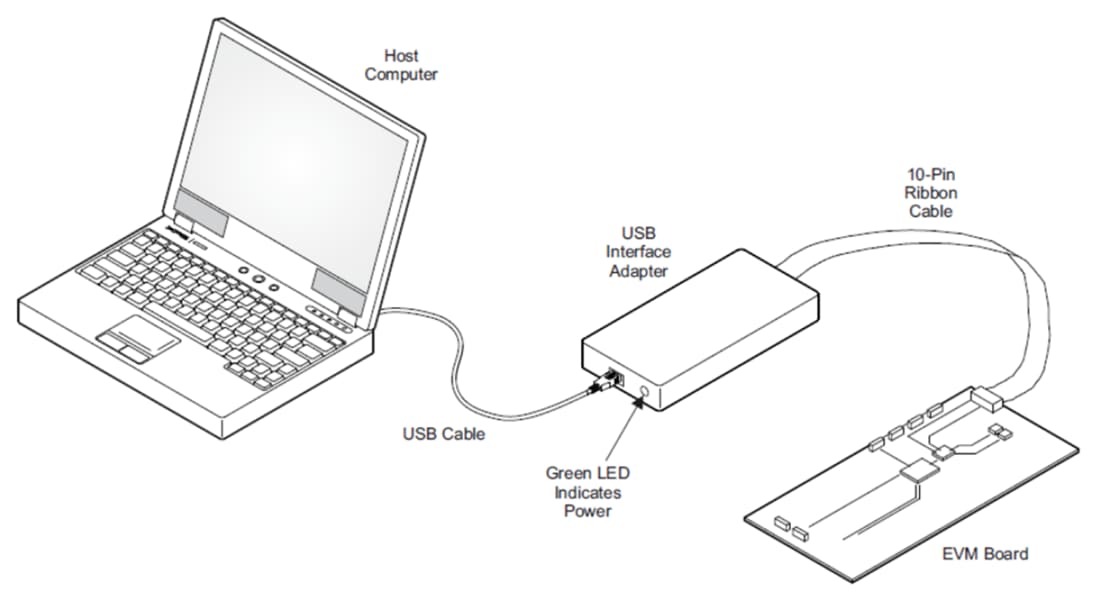 Host Computer

10-Pin Ribbon Cable

USB Interface Adapter

USB Cable

Green LED Indicates Power

EVM Board