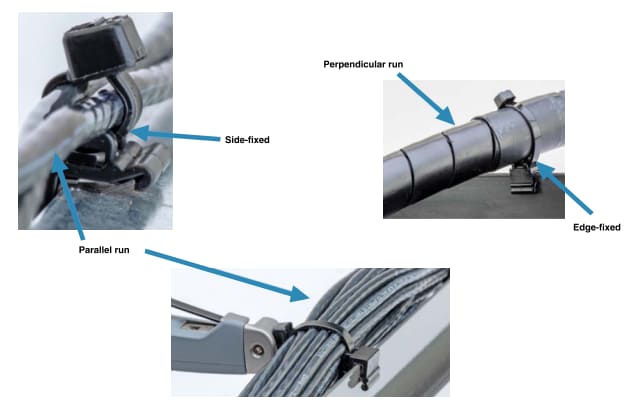 Perpendicular run

Side-fixed

Edge-fixed

Parallel run