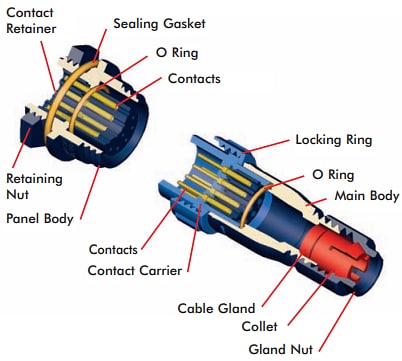 Contact Retainer

Sealing Gasket

O Ring

Contacts

Retaining Nut

Panel Body

Locking Ring

O Ring

Main Body

Contacts

Contact Carrier

Cable Gland

Collet

Gland Nut