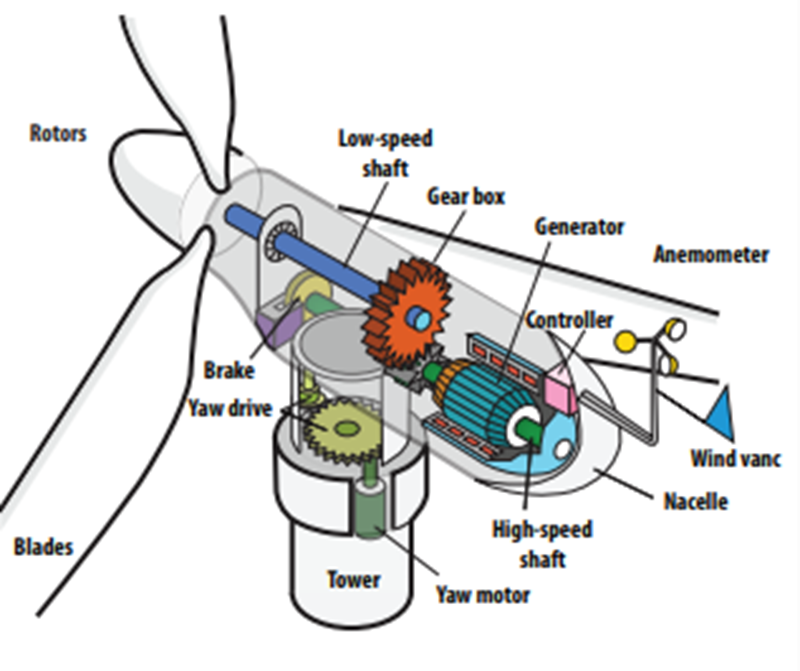 Rotors
Low-speed shaft
Gear box
Generator
Anemometer
Controller
Brake
Yaw drive
Wind vanc
Nacelle
High-speed shaft
Blades
Tower
Yaw motor