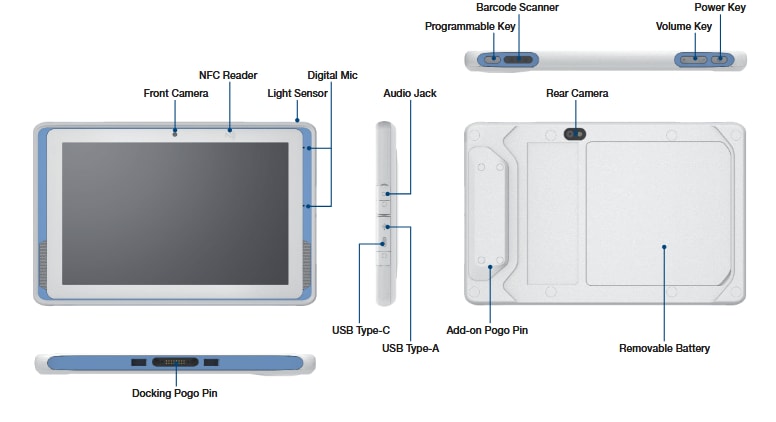 Barcode Scanner
Power Key
Programmable Key
Volume Key
NFC Reader
Digital Mic
Front Camera
Light Sensor
Audio Jack
Rear Camera
USB Type-C
USB Type-A
Add-on Pogo Pin
Removable Battery
Docking Pogo Pin