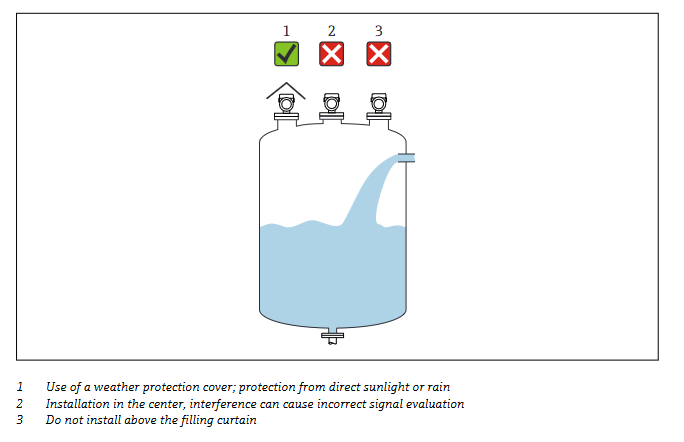 1 2 3

1 Use of a weather protection cover; protection from direct sunlight or rain
2 Installation in the center, interference can cause incorrect signal evaluation
3 Do not install above the filling curtain